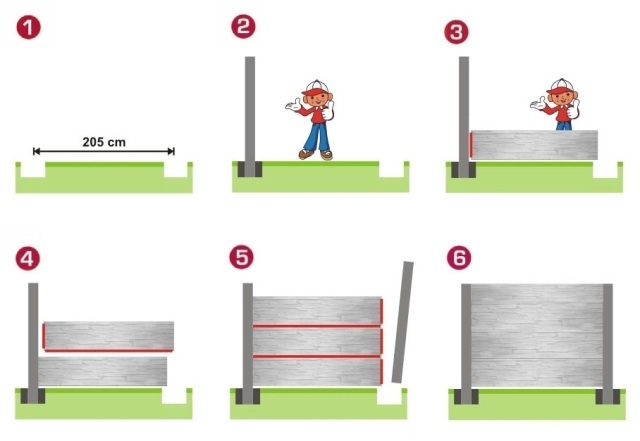 1

205 cm

2

3

4

5

6