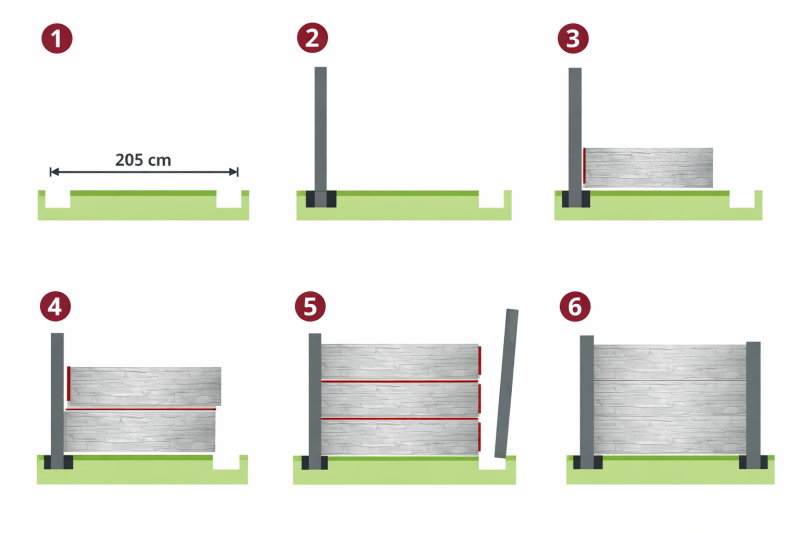 1

205 cm

2

3

4

5

6